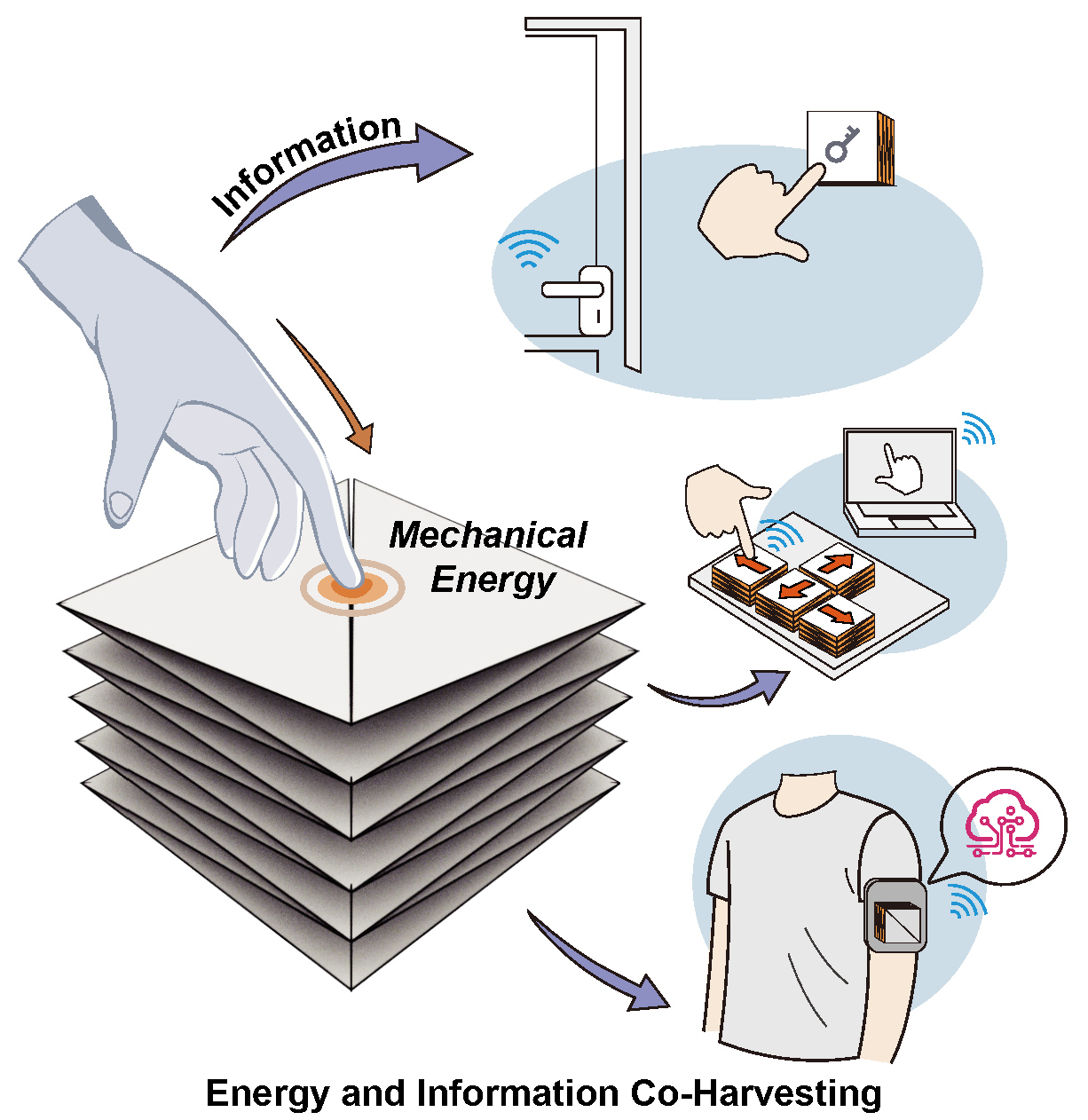 Information

Mechanical Energy

Energy and Information Co-Harvesting