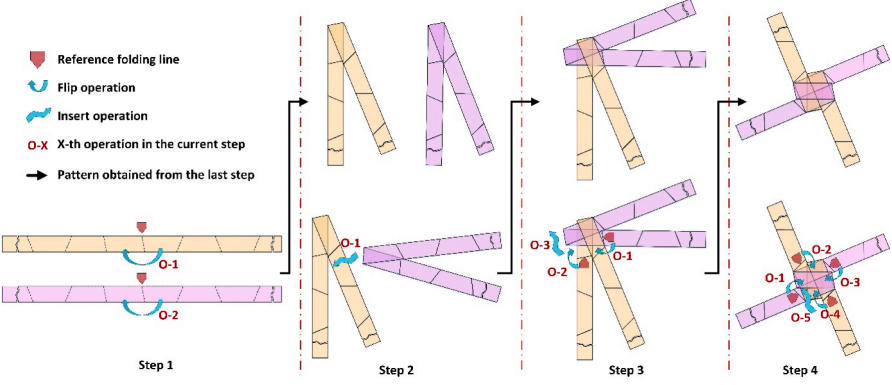 Reference folding line
Flip operation
Insert operation
O-X X-th operation in the current step
Pattern obtained from the last step

O-1
O-2
Step 1

O-1
Step 2

O-3
O-1
O-2
Step 3

O-2
O-1
O-3
O-5
O-4
Step 4